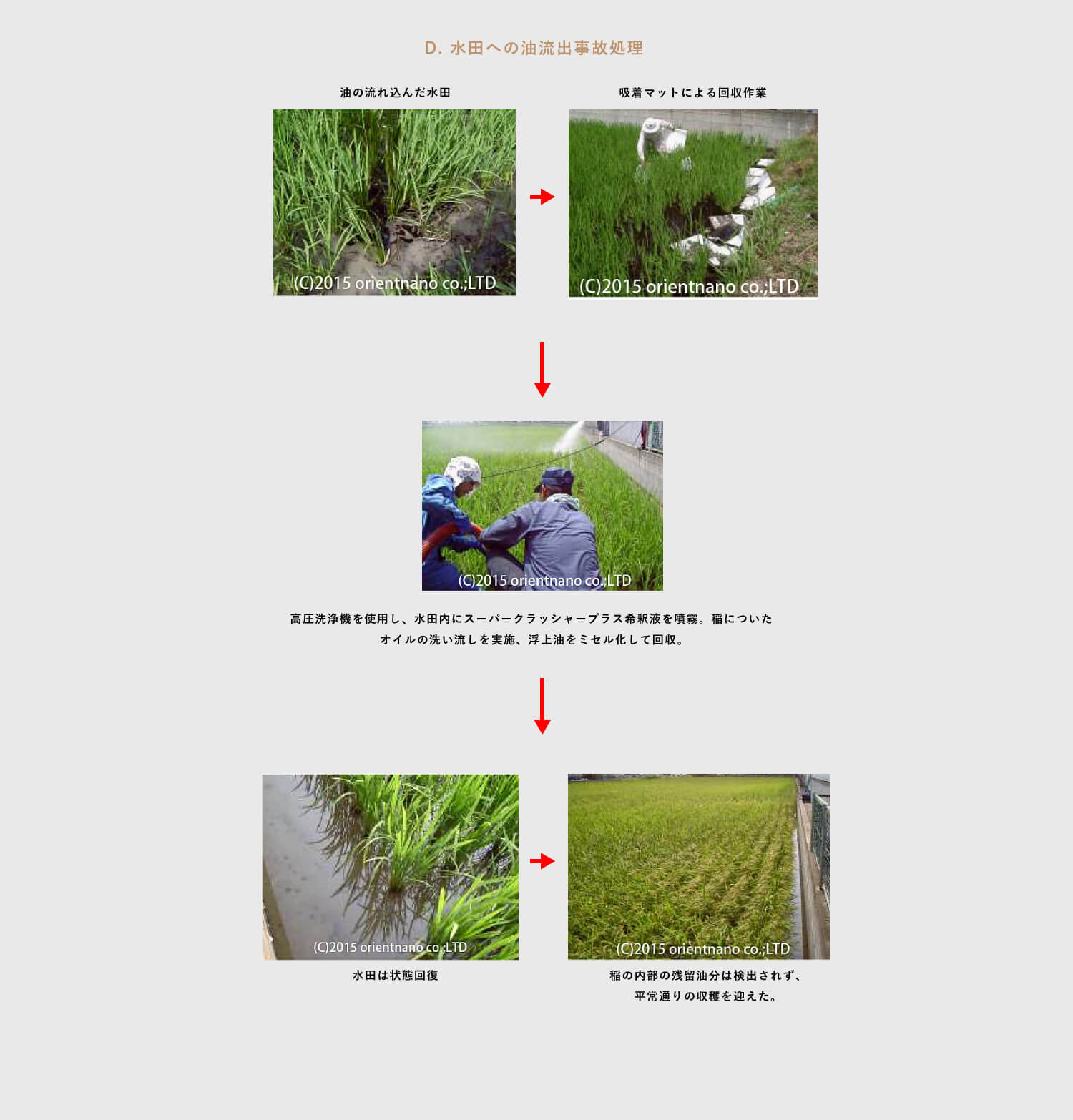 D. 水田への油流出事故処理

油の流れ込んだ水田

(C)2015 orientnano co.;LTD

吸着マットによる回収作業

(C)2015 orientnano co.;LTD

(C)2015 orientnano co.;LTD

高圧洗浄機を使用し、水田内にスーパークラッシャープラス希釈液を噴霧。稲についたオイルの洗い流しを実施、浮上油をミセル化して回収。

(C)2015 orientnano co.;LTD

水田は状態回復

(C)2015 orientnano co.;LTD

稲の内部の残留油分は検出されず、平常通りの収穫を迎えた。